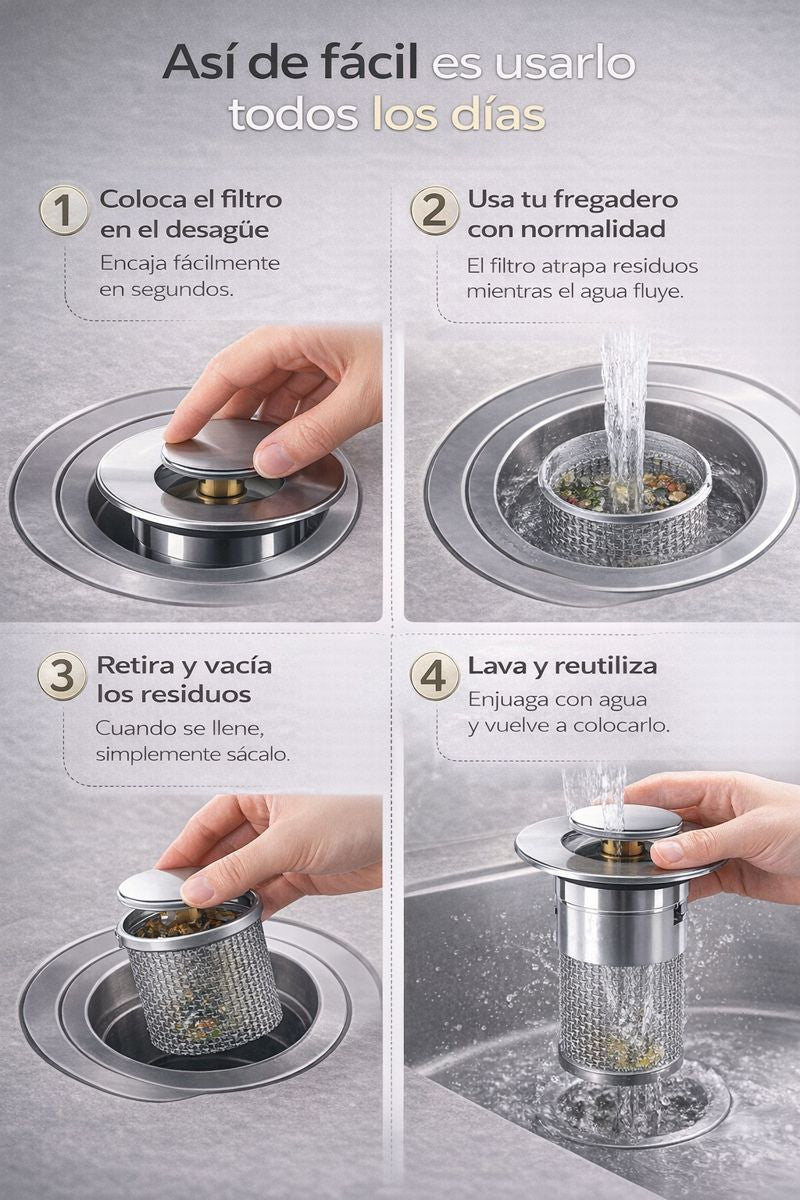 Así de fácil es usarlo todos los días

1 Coloca el filtro en el desagüe
Encaja fácilmente en segundos.

2 Usa tu fregadero con normalidad
El filtro atrapa residuos mientras el agua fluye.

3 Retira y vacía los residuos
Cuando se llene, simplemente sácalo.

4 Lava y reutiliza
Enjuaga con agua y vuelve a colocarlo.